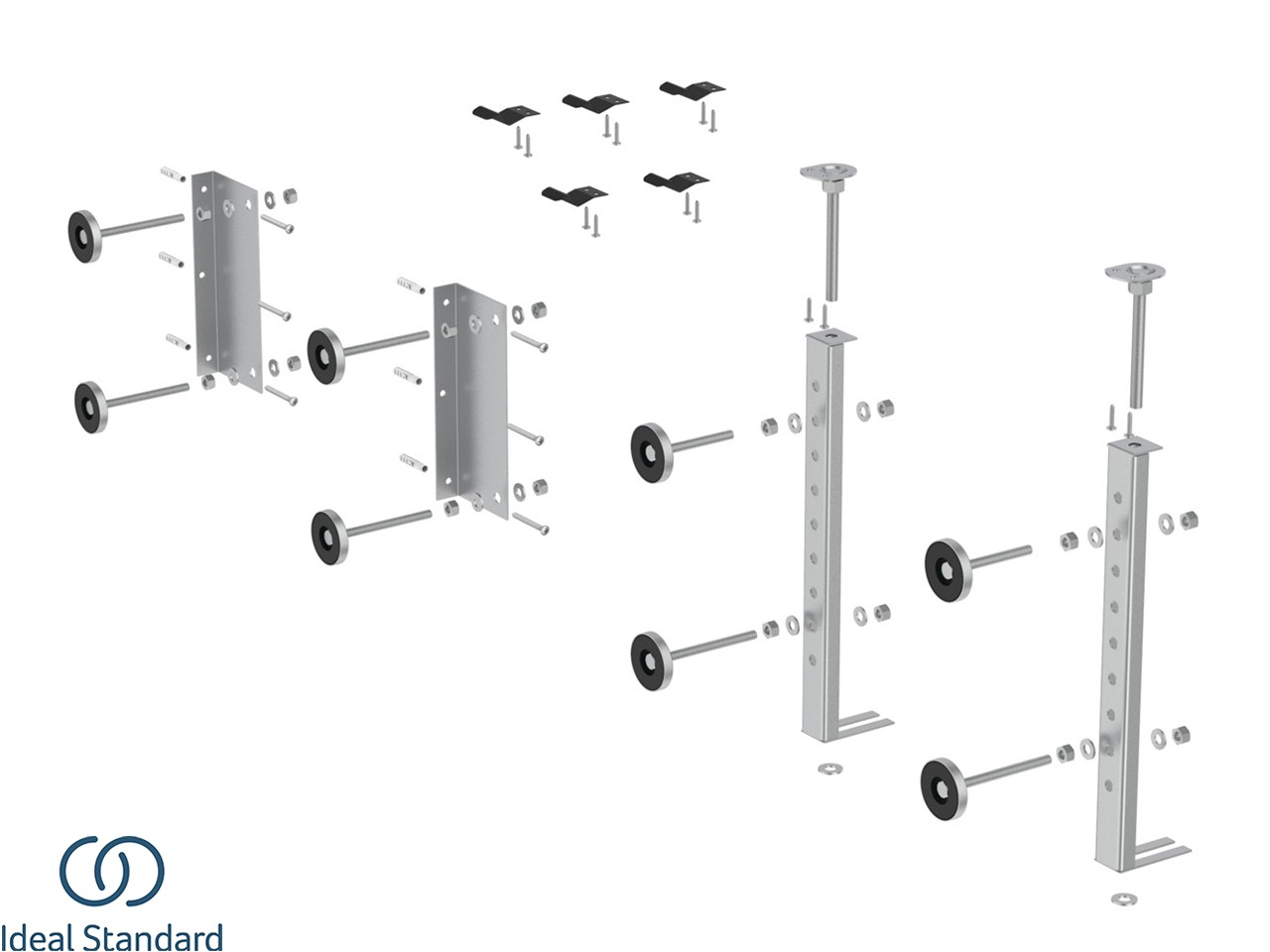 Ideal Standard